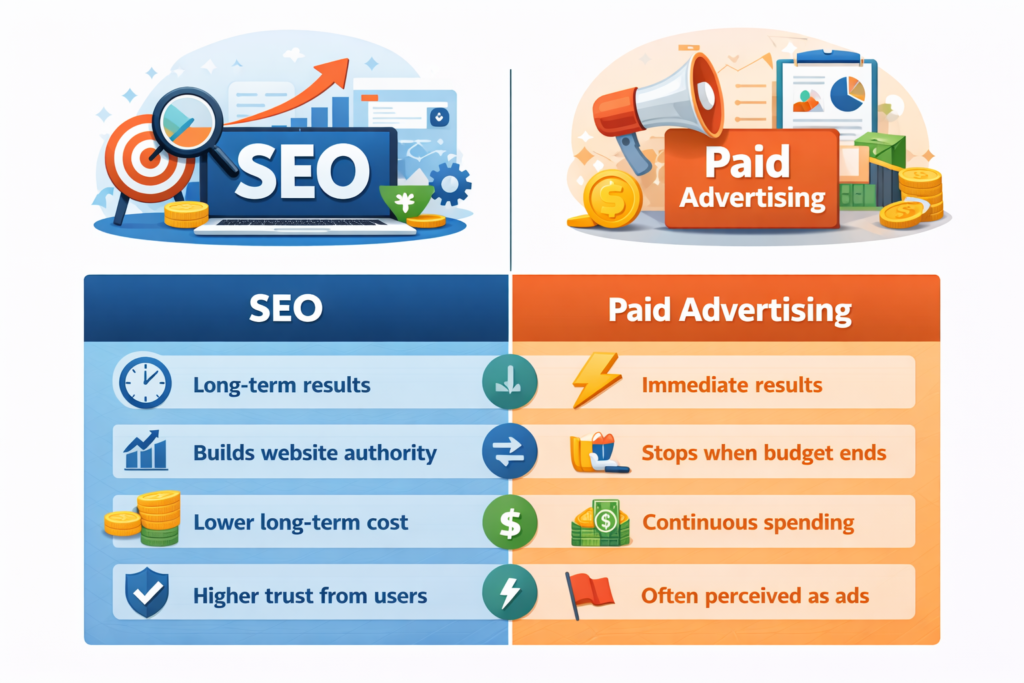 SEO

Paid Advertising

| SEO | Paid Advertising |
|---|---|
| Long-term results | Immediate results |
| Builds website authority | Stops when budget ends |
| Lower long-term cost | Continuous spending |
| Higher trust from users | Often perceived as ads |